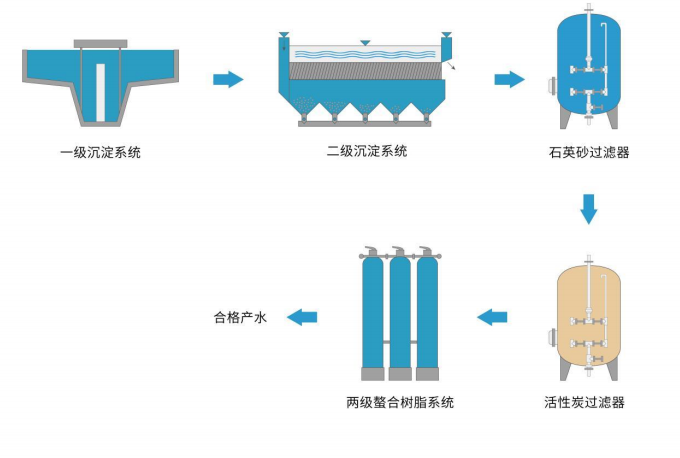 一级沉淀系统

二级沉淀系统

石英砂过滤器

活性炭过滤器

两级螯合树脂系统

合格产水